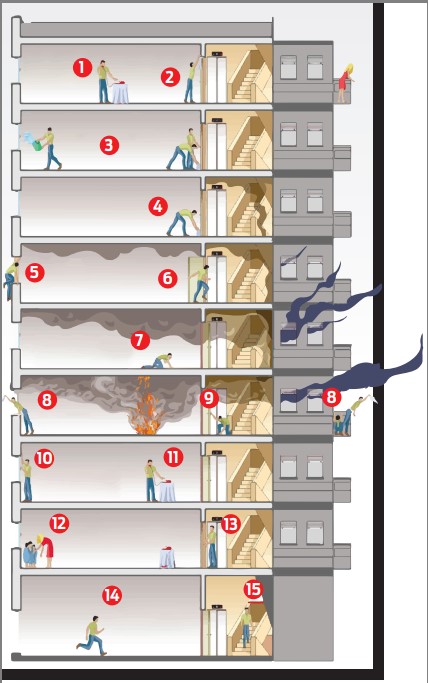 1
2
3
4
5
6
7
8
9
8
10
11
12
13
14
15